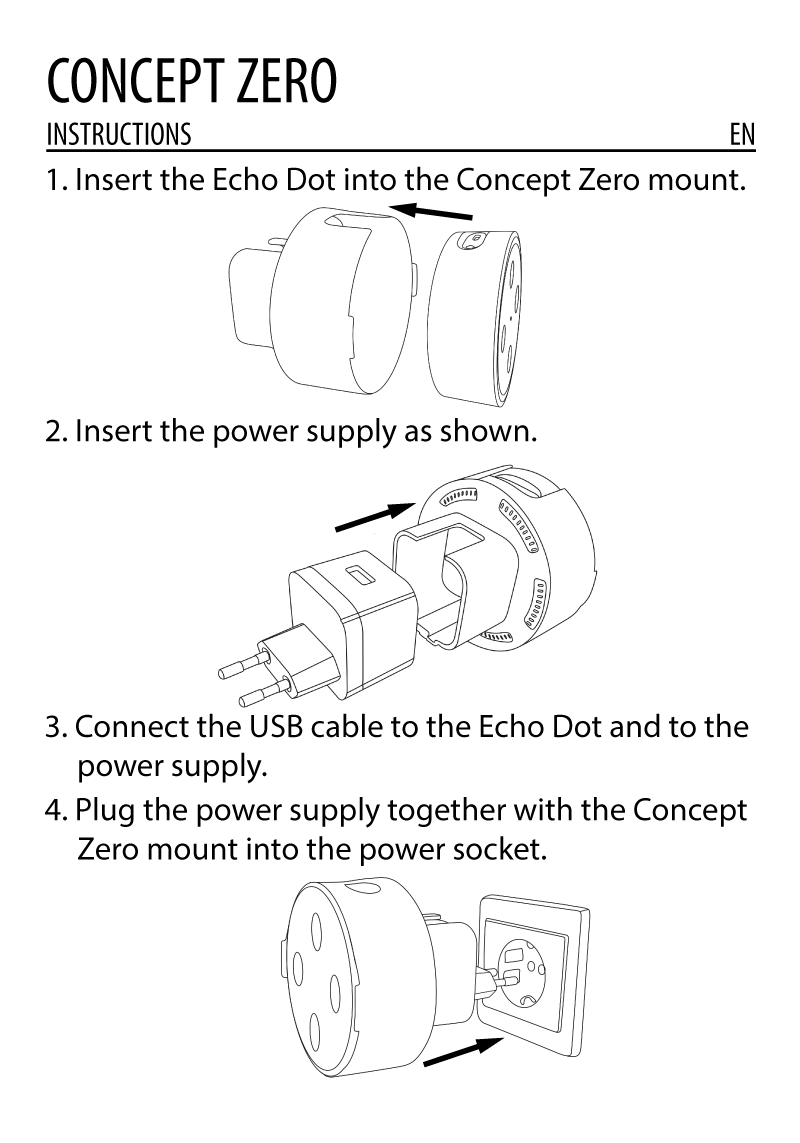 CONCEPT ZERO

INSTRUCTIONS EN

1. Insert the Echo Dot into the Concept Zero mount.

2. Insert the power supply as shown.

3. Connect the USB cable to the Echo Dot and to the power supply.

4. Plug the power supply together with the Concept Zero mount into the power socket.